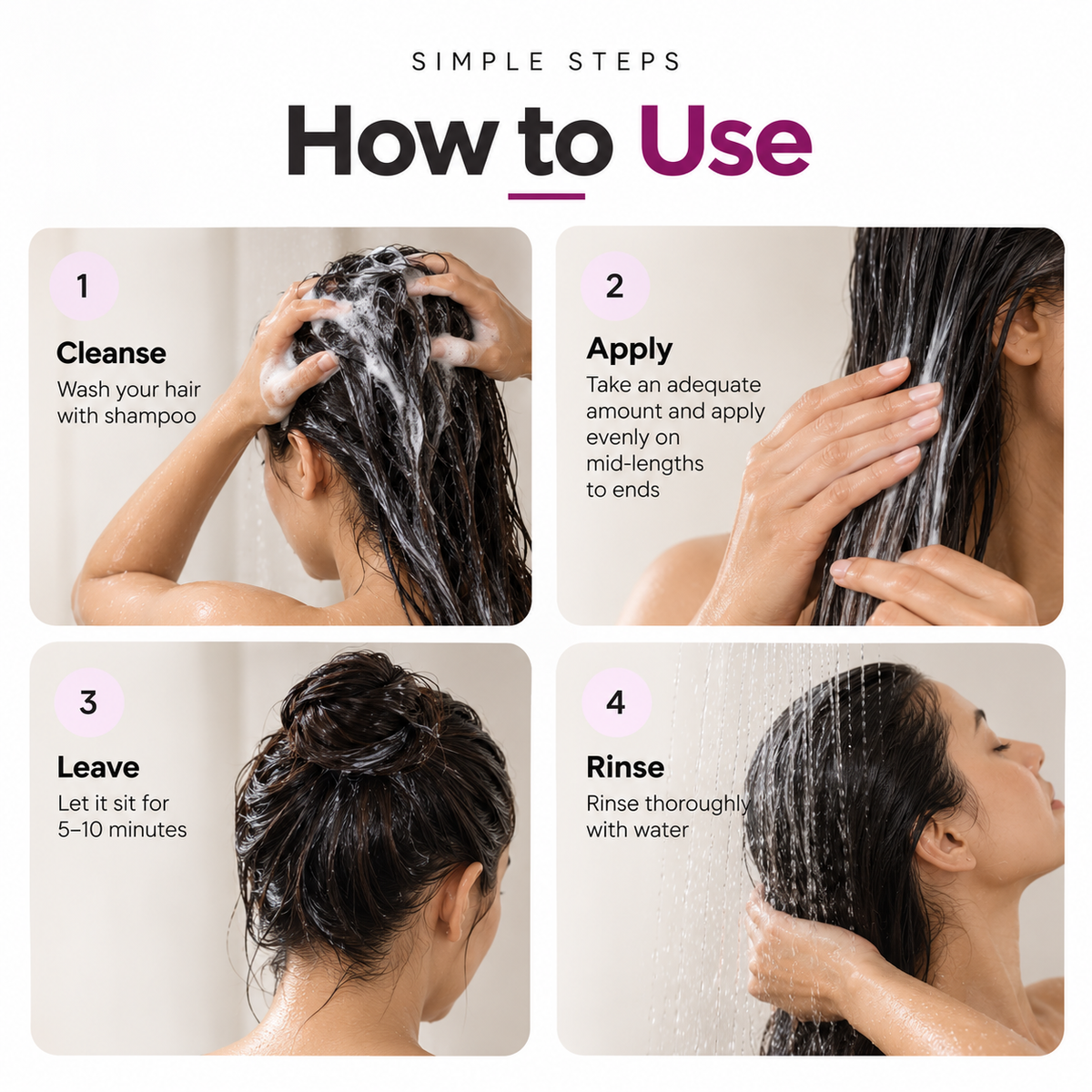 SIMPLE STEPS

How to Use

1

Cleanse

Wash your hair with shampoo

2

Apply

Take an adequate amount and apply evenly on mid-lengths to ends

3

Leave

Let it sit for 5–10 minutes

4

Rinse

Rinse thoroughly with water